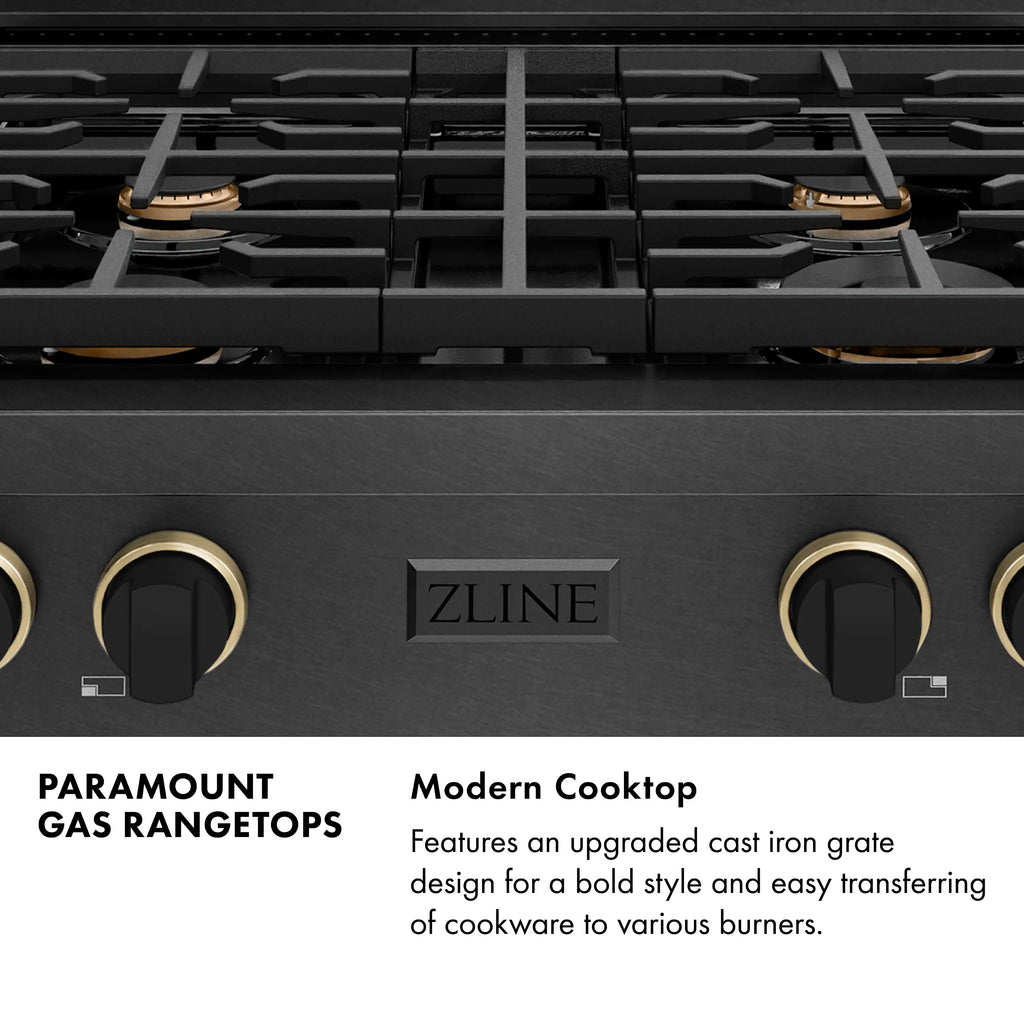 ZLINE

PARAMOUNT GAS RANGETOPS

Modern Cooktop

Features an upgraded cast iron grate design for a bold style and easy transferring of cookware to various burners.