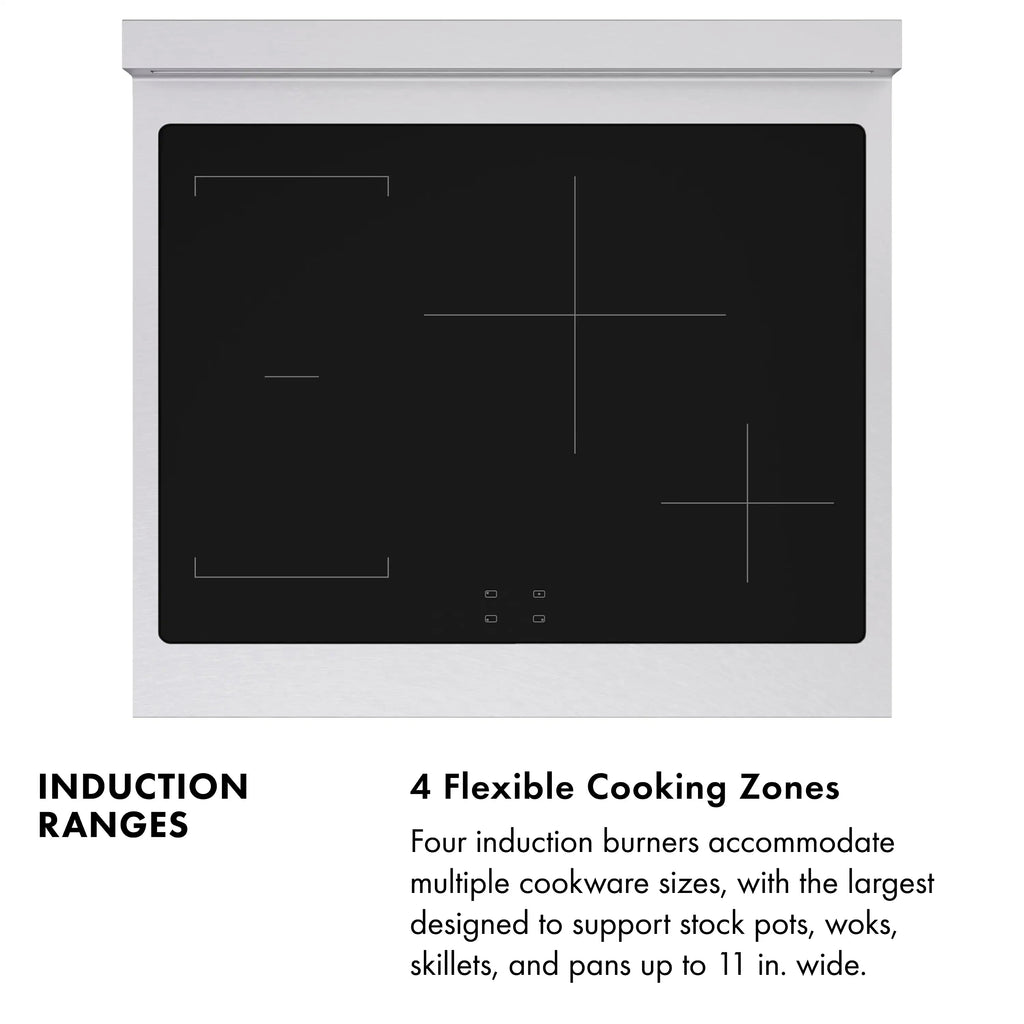 INDUCTION RANGES

4 Flexible Cooking Zones

Four induction burners accommodate multiple cookware sizes, with the largest designed to support stock pots, woks, skillets, and pans up to 11 in. wide.