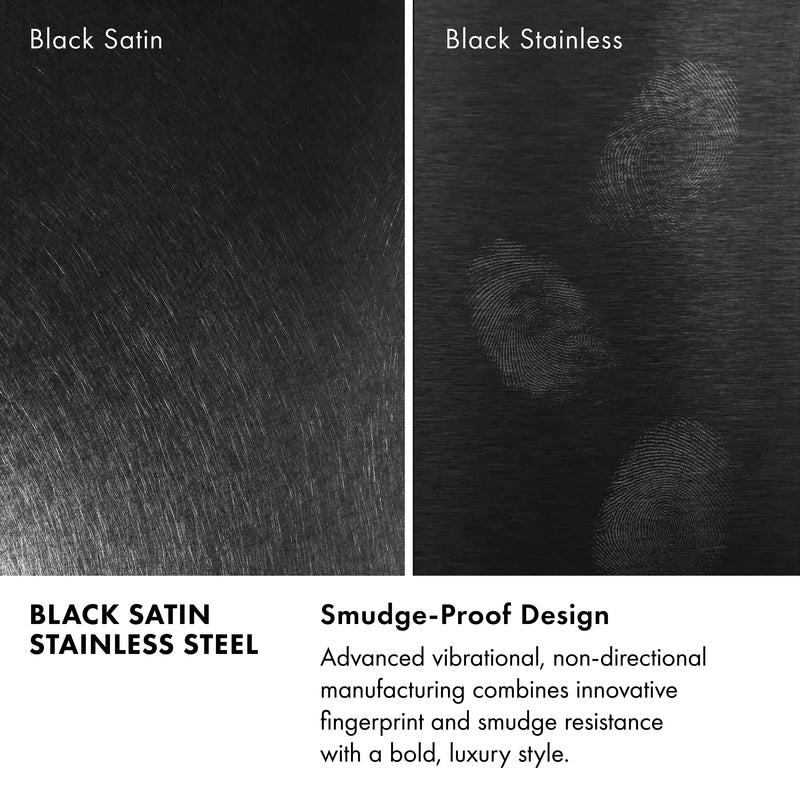 Black Satin

Black Stainless

BLACK SATIN STAINLESS STEEL

Smudge-Proof Design

Advanced vibrational, non-directional manufacturing combines innovative fingerprint and smudge resistance with a bold, luxury style.