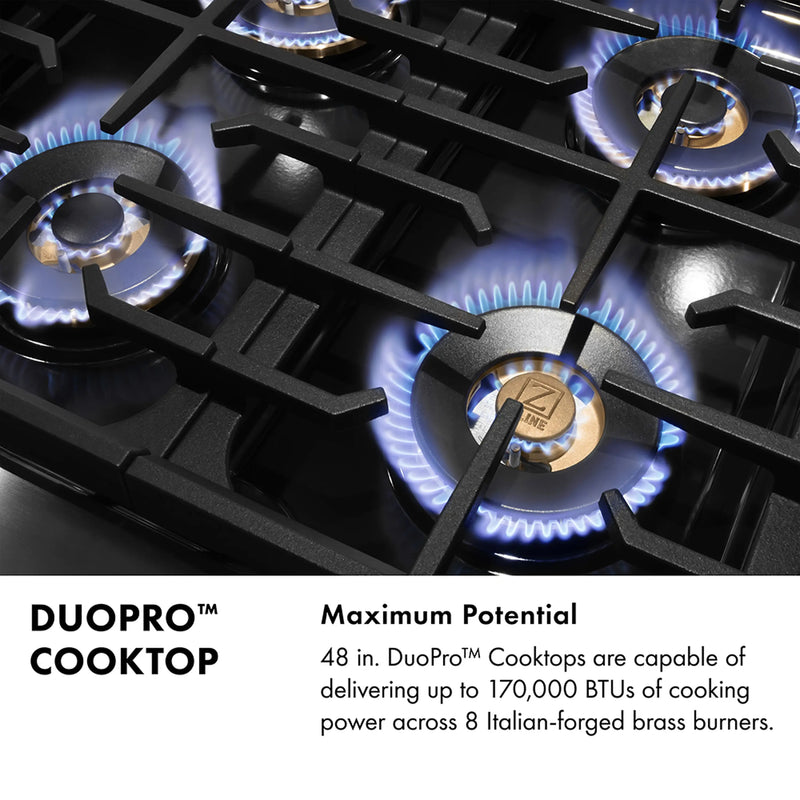 Z LINE

DUOPRO™ COOKTOP

Maximum Potential

48 in. DuoPro™ Cooktops are capable of delivering up to 170,000 BTUs of cooking power across 8 Italian-forged brass burners.