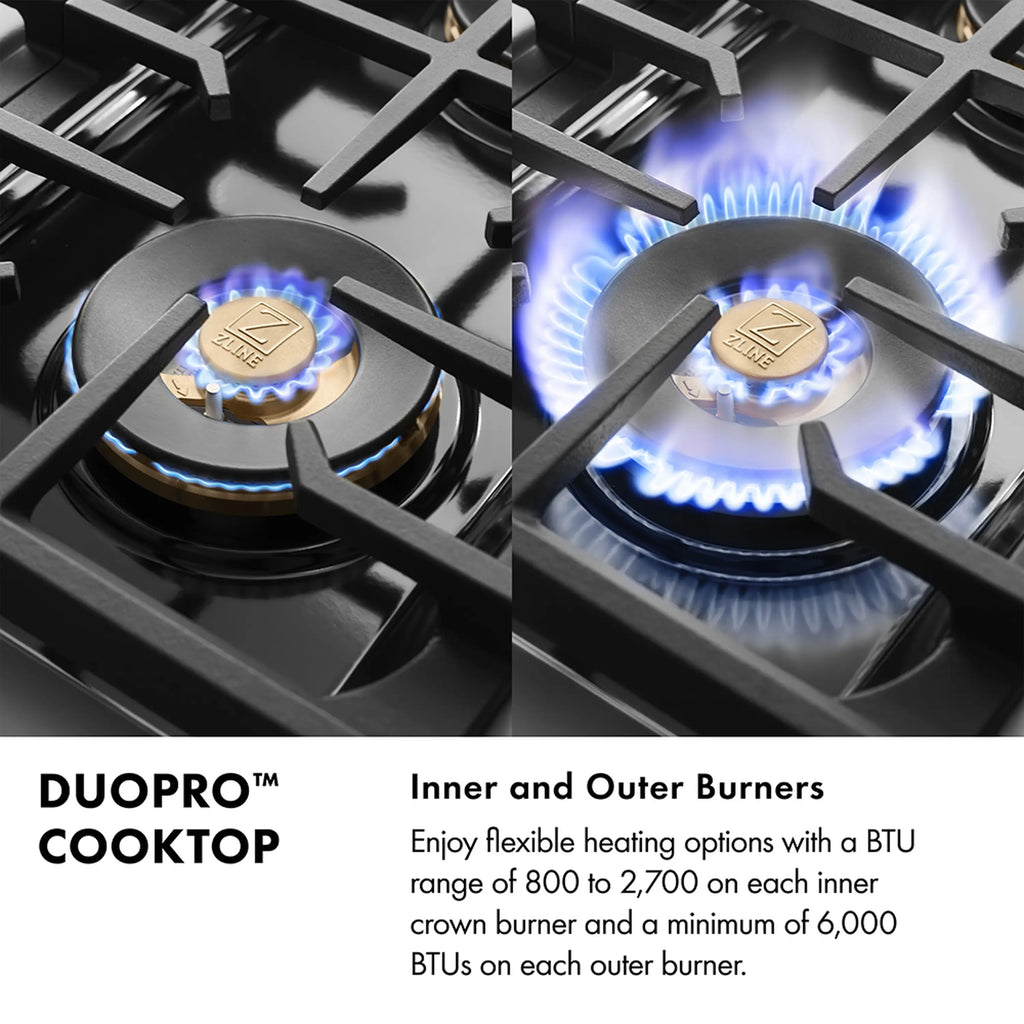 Z
ZLINE

Z
ZLINE

DUOPRO™
COOKTOP

Inner and Outer Burners

Enjoy flexible heating options with a BTU range of 800 to 2,700 on each inner crown burner and a minimum of 6,000 BTUs on each outer burner.