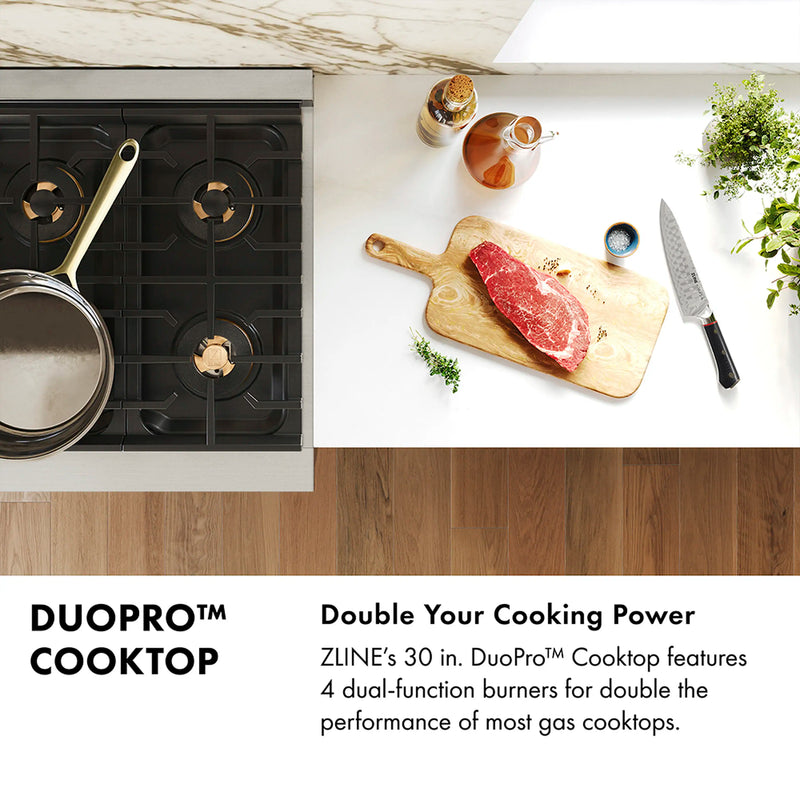 DUOPRO™ COOKTOP

Double Your Cooking Power

ZLINE's 30 in. DuoPro™ Cooktop features 4 dual-function burners for double the performance of most gas cooktops.