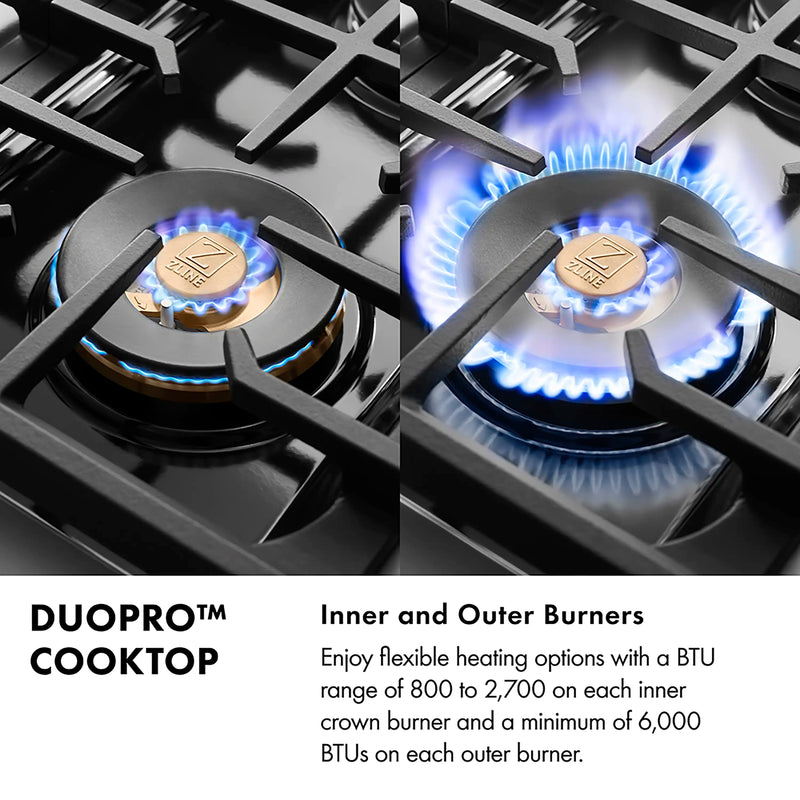 Z ZLINE

Z ZLINE

DUOPRO™ COOKTOP

Inner and Outer Burners

Enjoy flexible heating options with a BTU range of 800 to 2,700 on each inner crown burner and a minimum of 6,000 BTUs on each outer burner.