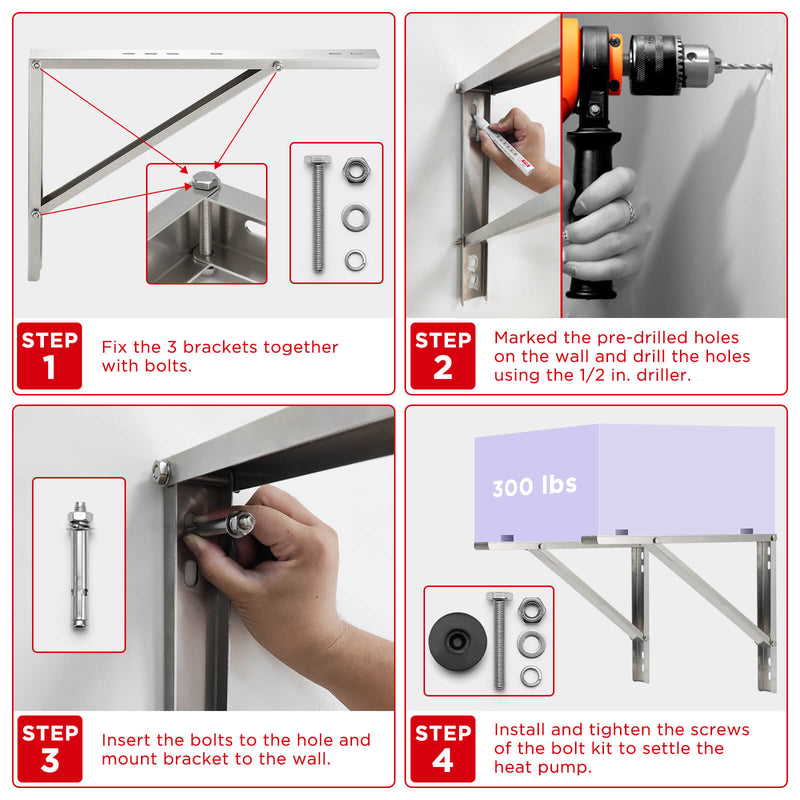 STEP 1

Fix the 3 brackets together with bolts.

STEP 2

Marked the pre-drilled holes on the wall and drill the holes using the 1/2 in. driller.

STEP 3

Insert the bolts to the hole and mount bracket to the wall.

300 lbs

STEP 4

Install and tighten the screws of the bolt kit to settle the heat pump.