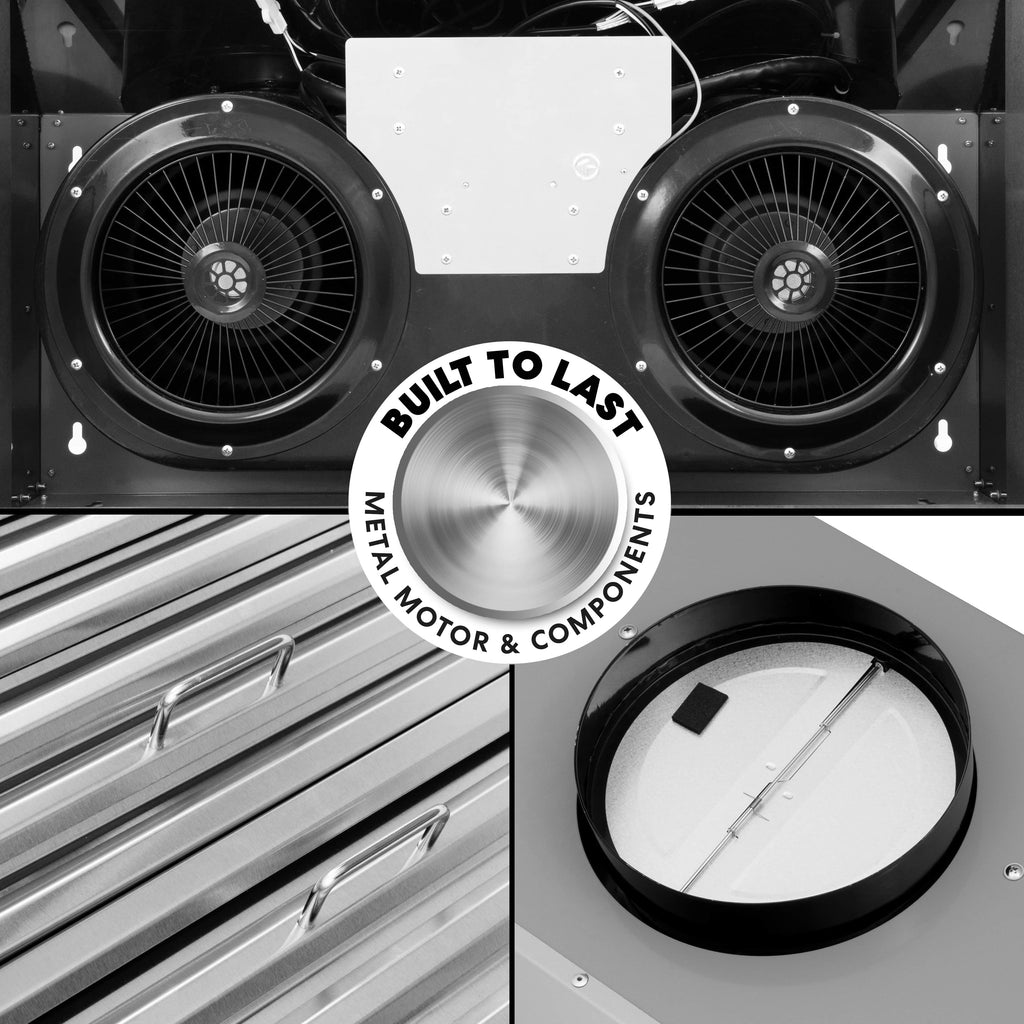 BUILT TO LAST
METAL MOTOR & COMPONENTS