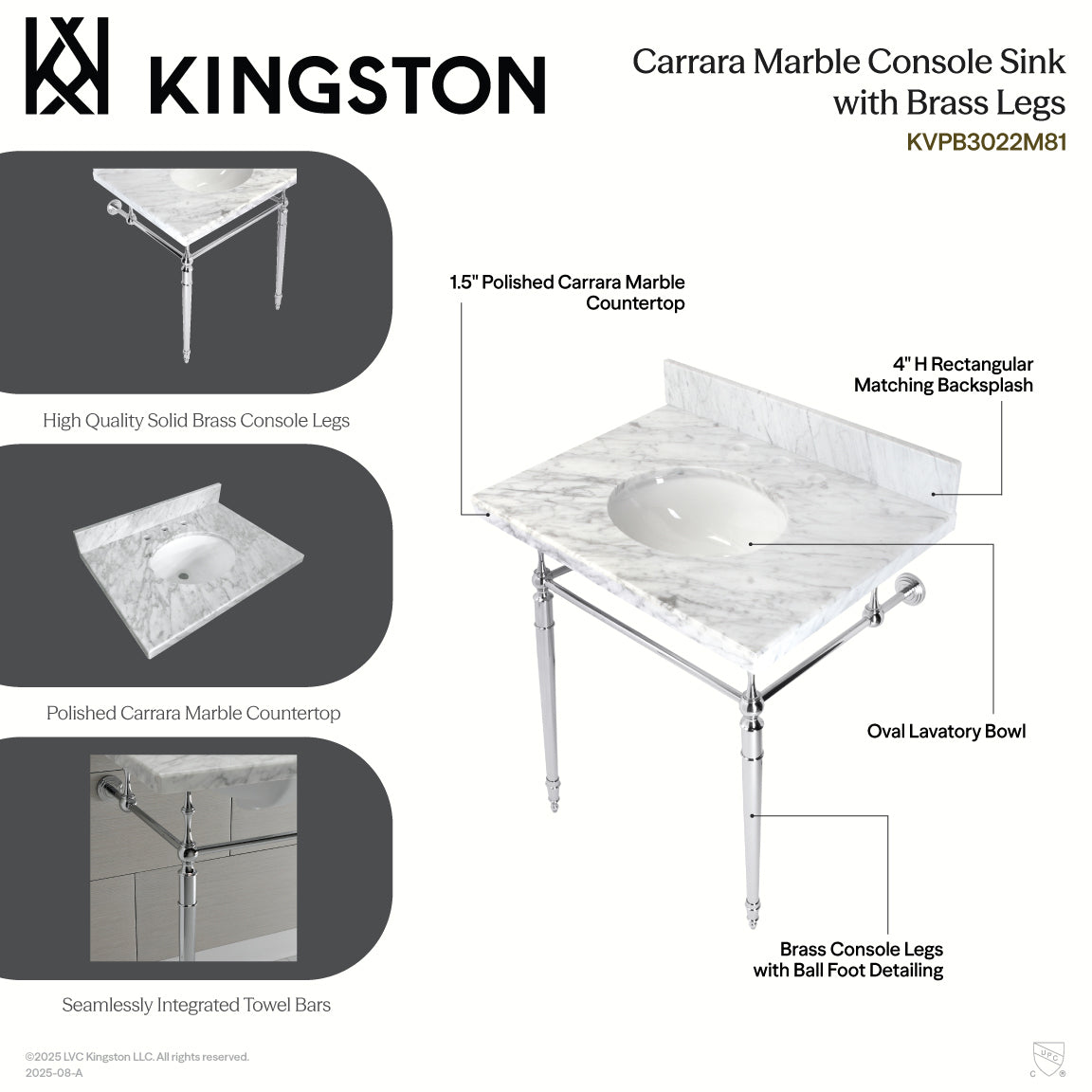 KINGSTON

Carrara Marble Console Sink with Brass Legs
KVPB3022M81

High Quality Solid Brass Console Legs

Polished Carrara Marble Countertop

Seamlessly Integrated Towel Bars

1.5" Polished Carrara Marble Countertop

4" H Rectangular Matching Backsplash

Oval Lavatory Bowl

Brass Console Legs with Ball Foot Detailing

©2025 LVC Kingston LLC. All rights reserved.
2025-08-A