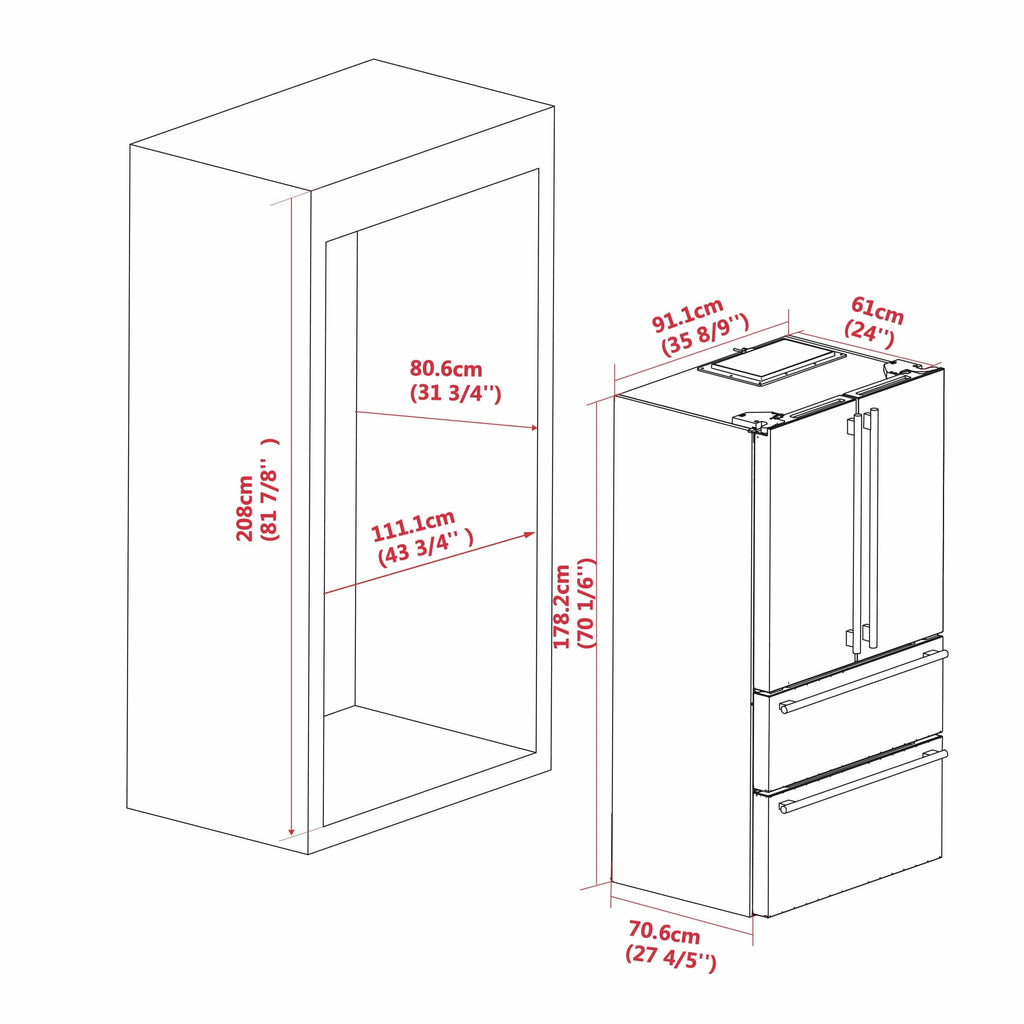 208cm
(81 7/8'' )

80.6cm
(31 3/4'')

111.1cm
(43 3/4'' )

91.1cm
(35 8/9'')

61cm
(24'')

178.2cm
(70 1/6'')

70.6cm
(27 4/5'')