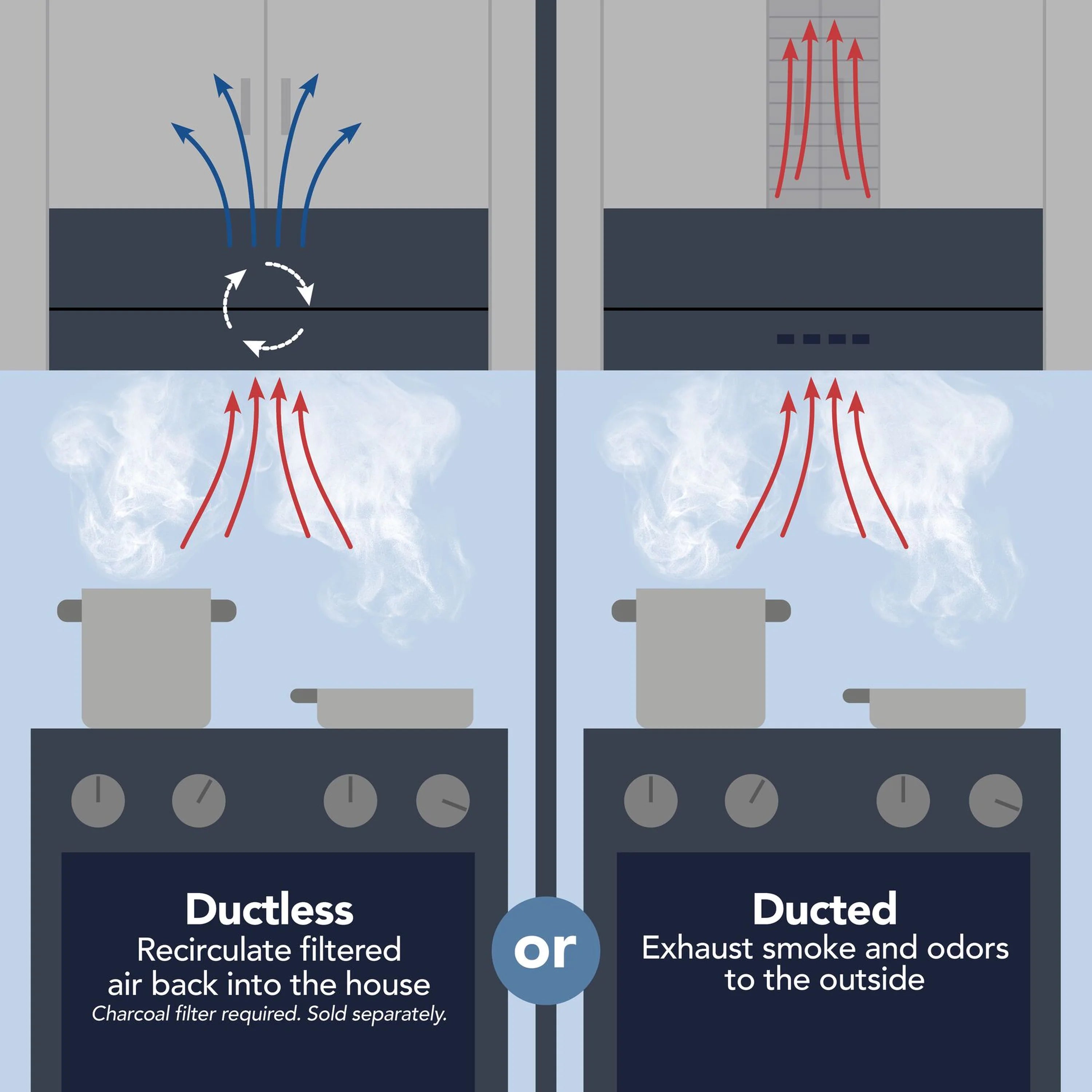 Ductless
Recirculate filtered air back into the house
Charcoal filter required. Sold separately.

or

Ducted
Exhaust smoke and odors to the outside