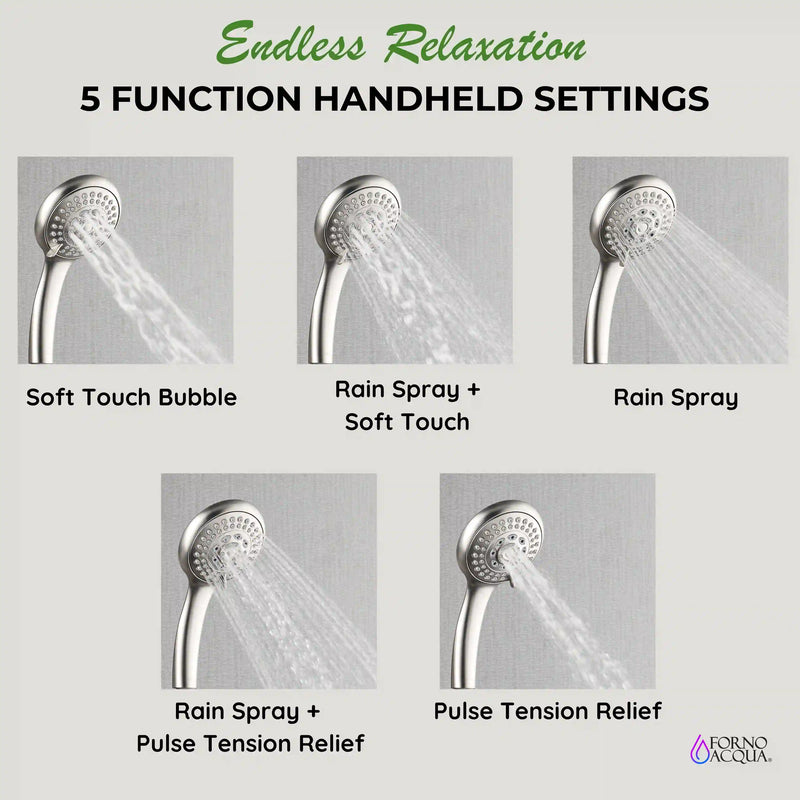 Endless Relaxation
5 FUNCTION HANDHELD SETTINGS

Soft Touch Bubble

Rain Spray + Soft Touch

Rain Spray

Rain Spray + Pulse Tension Relief

Pulse Tension Relief

FORNO ACQUA.