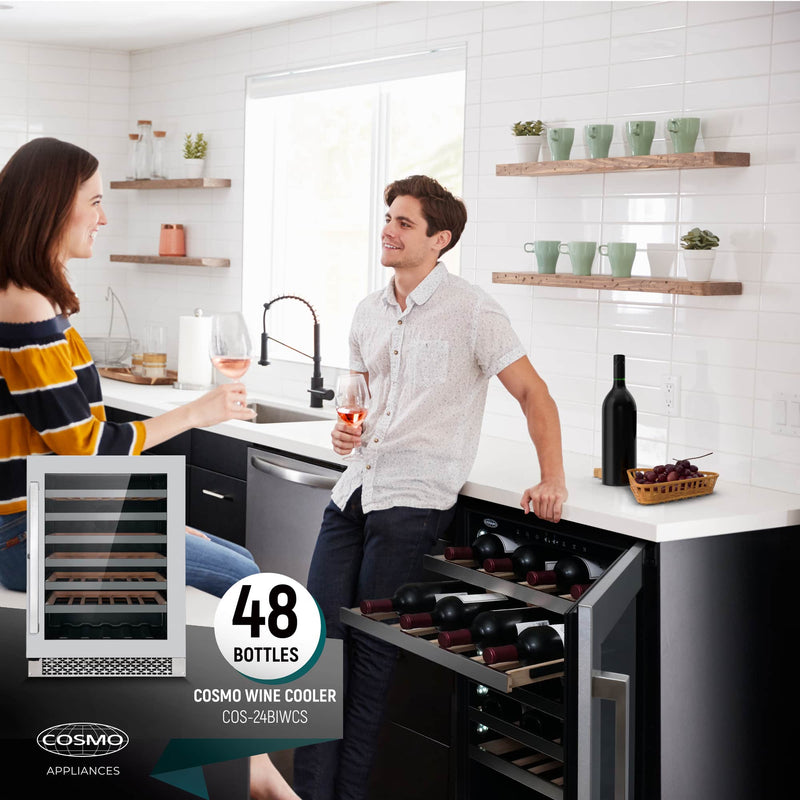 48
BOTTLES

COSMO WINE COOLER
COS-24BIWCS

COSMO
APPLIANCES