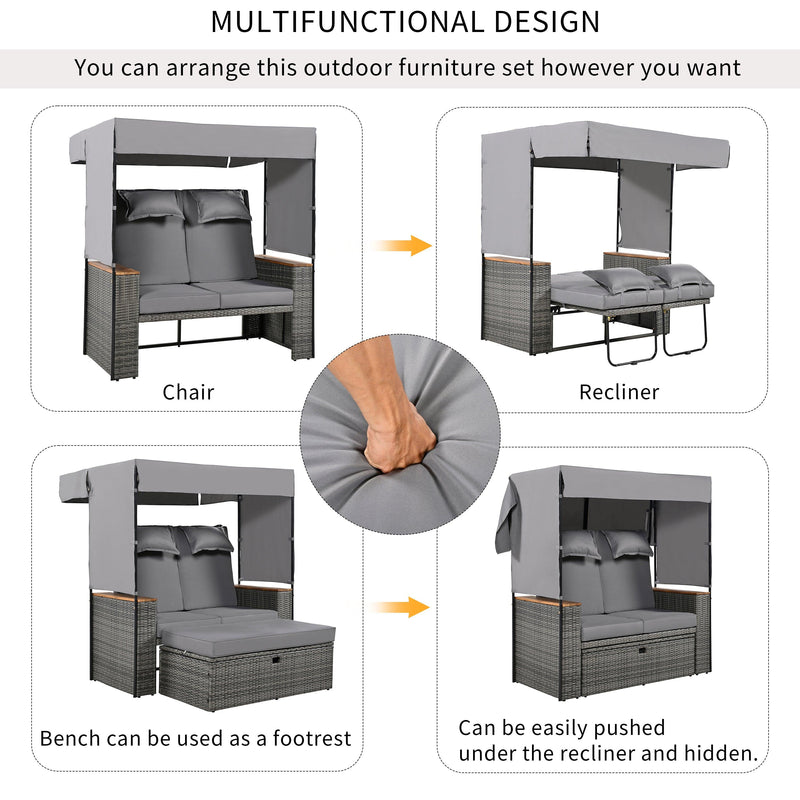 MULTIFUNCTIONAL DESIGN

You can arrange this outdoor furniture set however you want

Chair

Recliner

Bench can be used as a footrest

Can be easily pushed under the recliner and hidden.